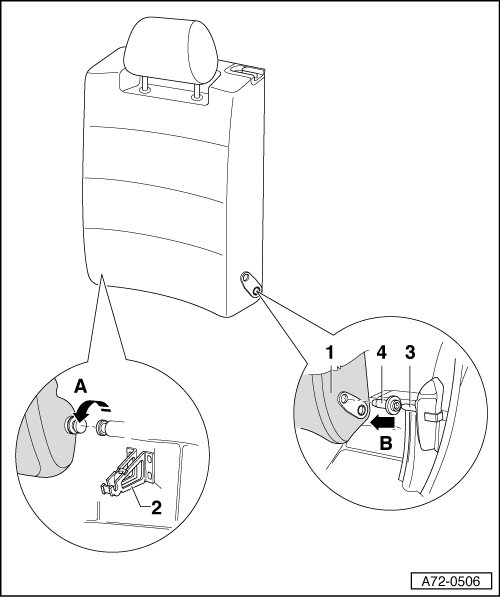 A
2
1
4
3
B
A72-0506