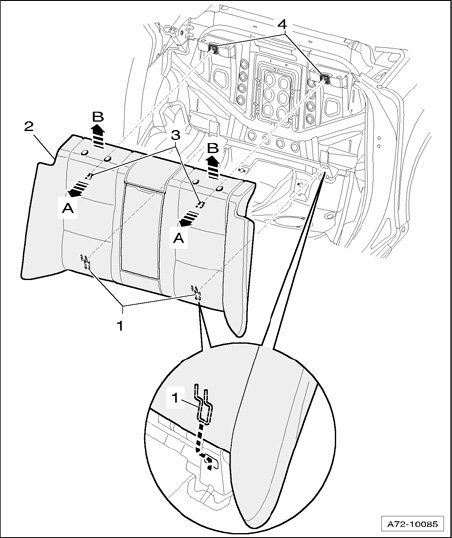 4
2
B
3
B
A
A
1
1
A72-10085