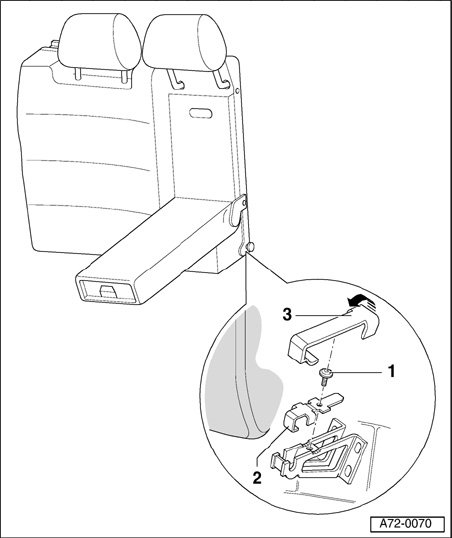 3
1
2
A72-0070