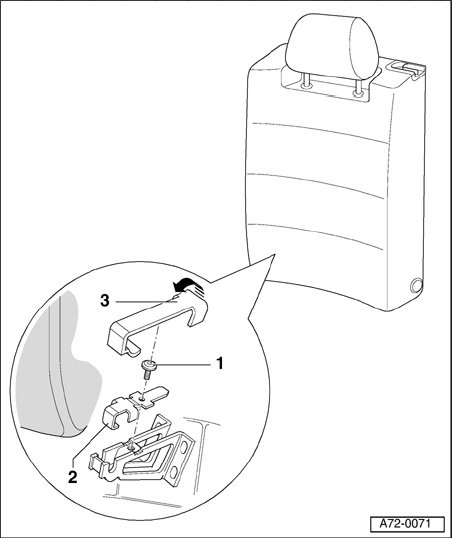 3
1
2
A72-0071