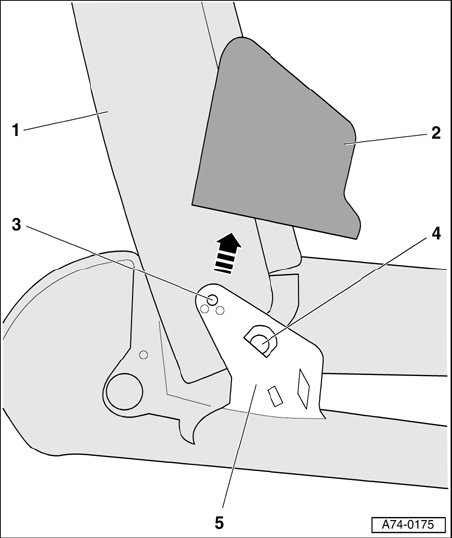 1
2
3
4
5
A74-0175