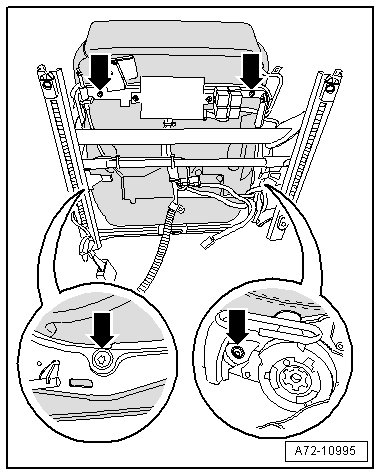 A72-10995