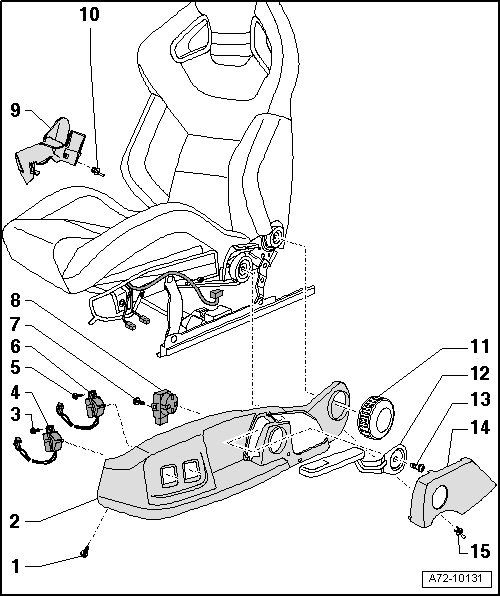 10
9
8
7
6
5
4
3
2
1
11
12
13
14
15
A72-10131