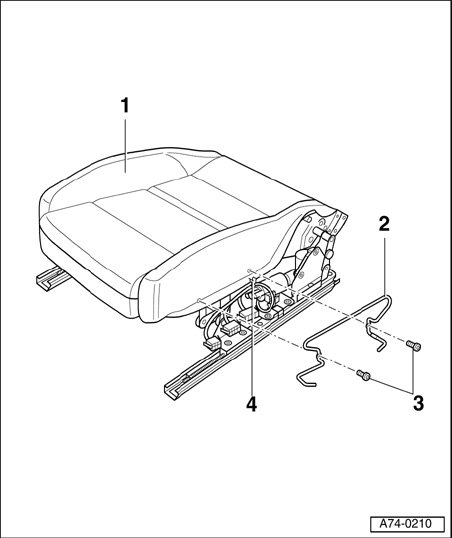 1
2
4
3
A74-0210