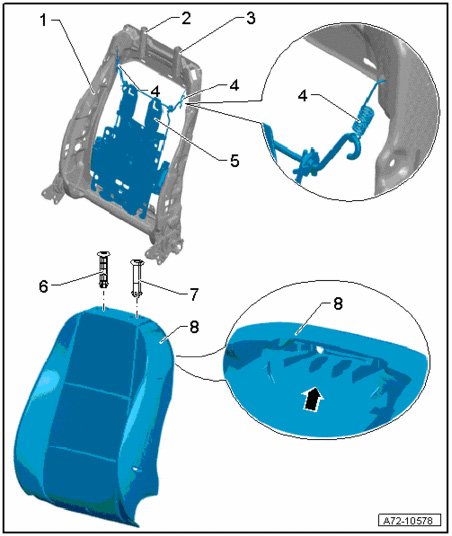 1
2
3
4
4
4
5
6
7
8
8
A72-10578