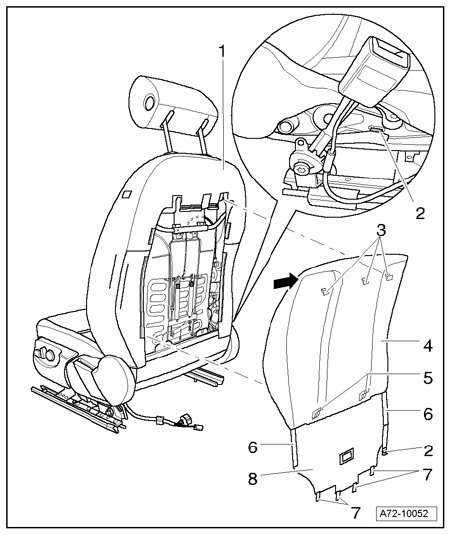 1
2
3
4
5
6
6
2
8
7
7
A72-10052