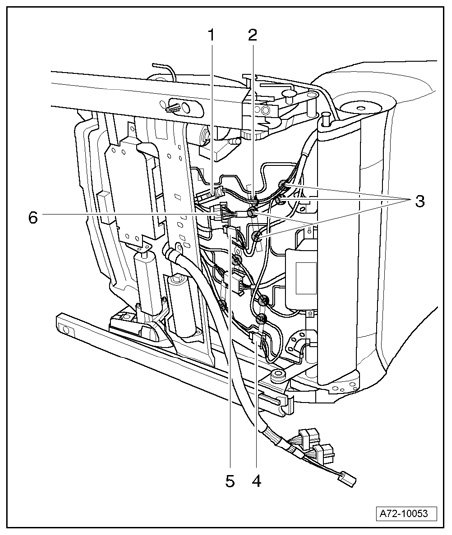 1
2
3
6
5
4
A72-10053