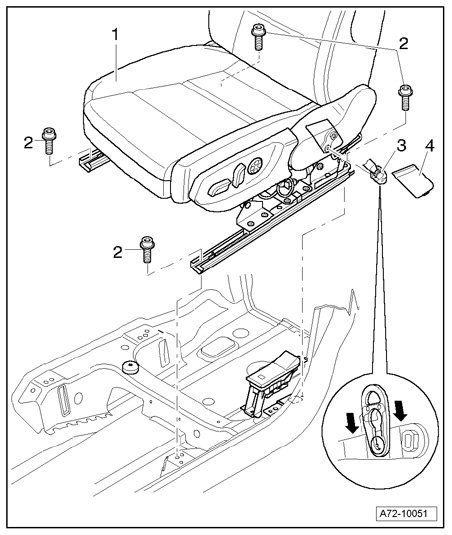 1
2
2
3
4
2
A72-10051