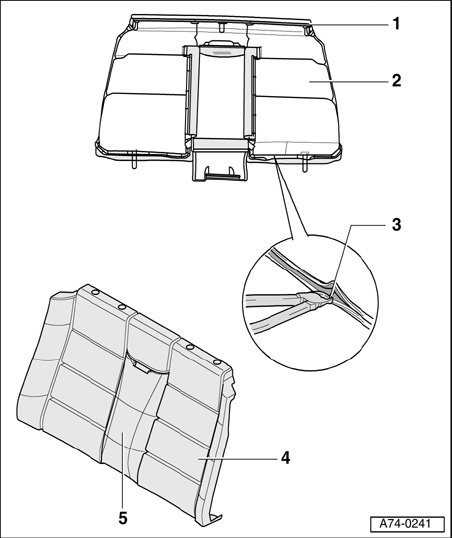 1
2
3
4
5
A74-0241