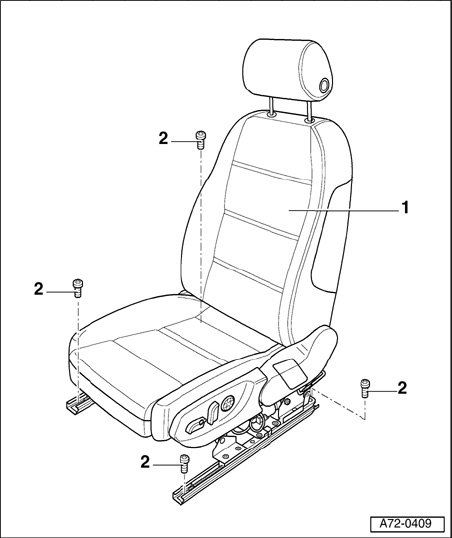 2
1
2
2
2
A72-0409