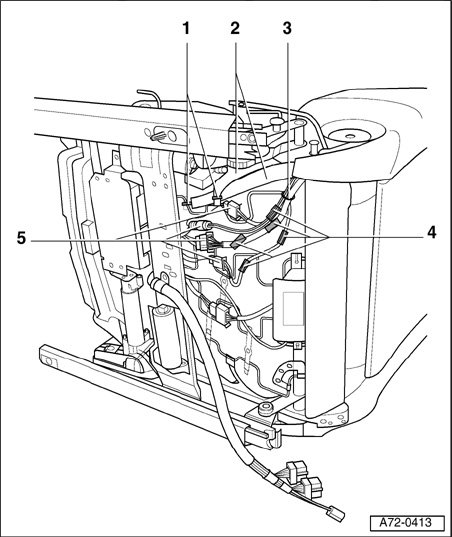 1
2
3
5
4
A72-0413