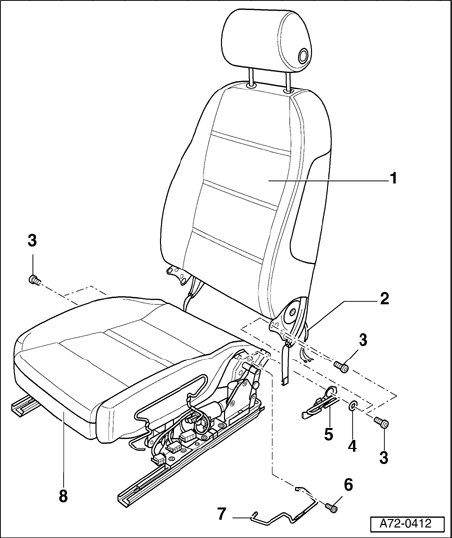 1
3
2
3
5
4
3
8
6
7
A72-0412