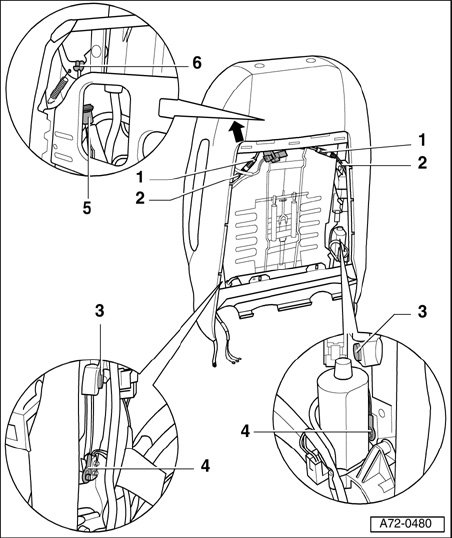 6
1
2
1
2
5
3
3
4
4
A72-0480