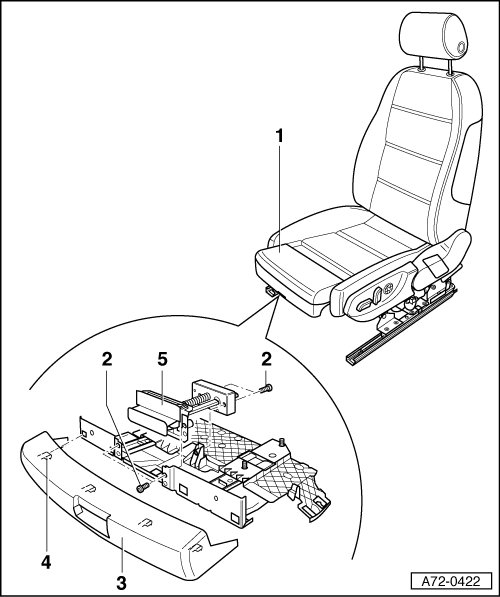 1
2
5
2
4
3
A72-0422