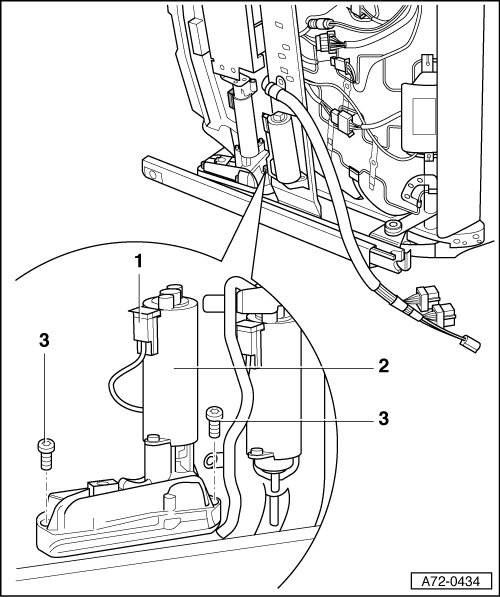 1
3
2
3
A72-0434