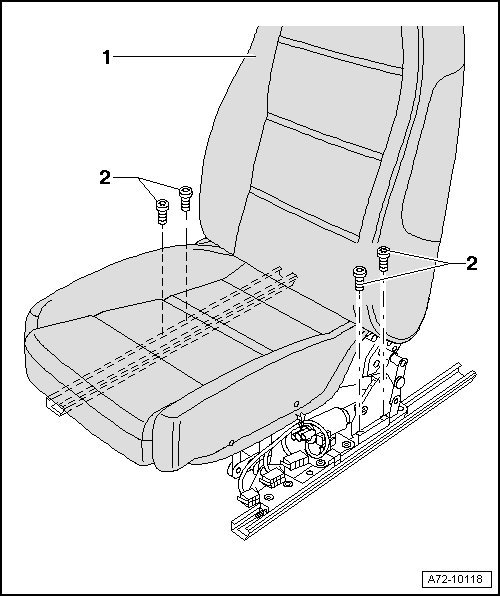 1

2

2

A72-10118