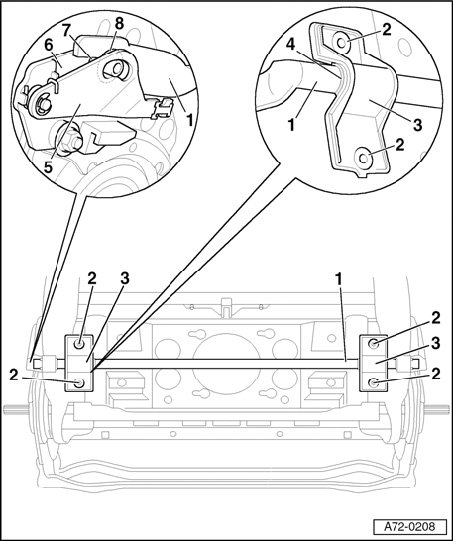 7
8
6
1
5
2
4
1
3
2
2
3
1
2
3
2
2
A72-0208