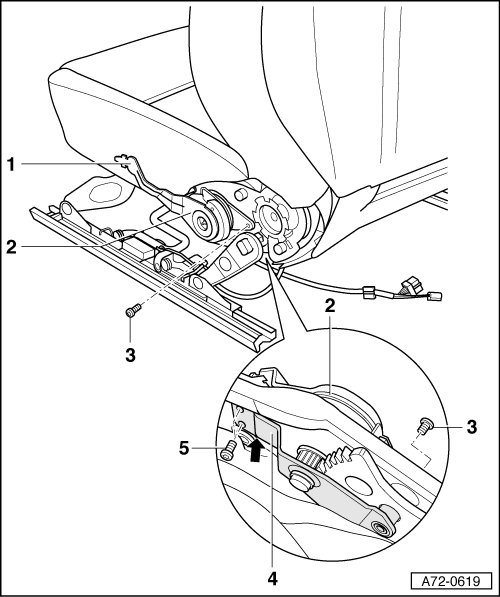 1
2
3
2
3
5
4
A72-0619