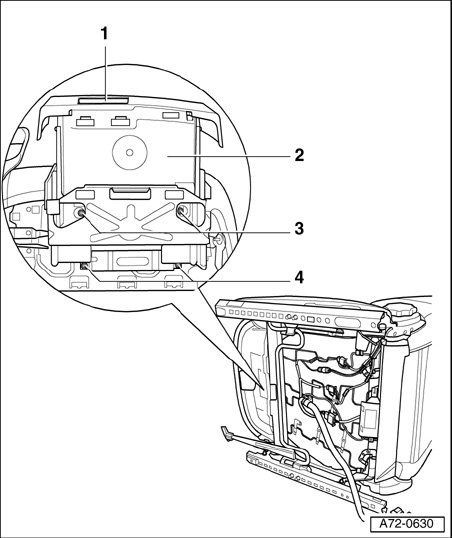 1

2

3

4

A72-0630