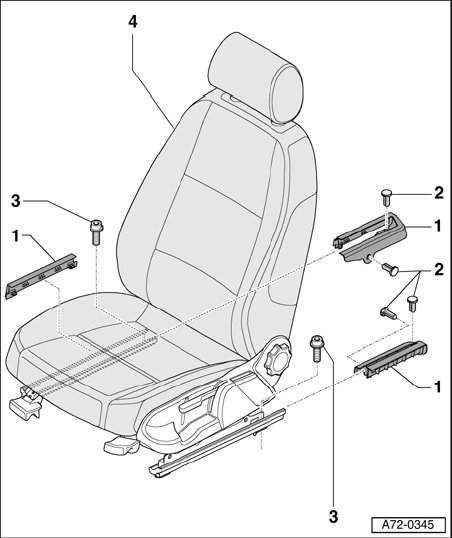 4

3

1

2

1

2

1

3

A72-0345