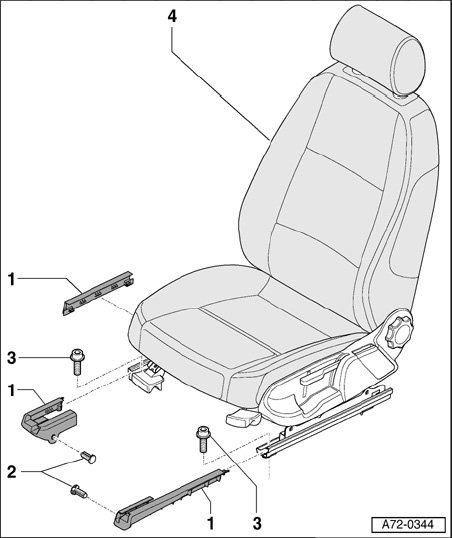 4
1
3
1
2
1
3
A72-0344