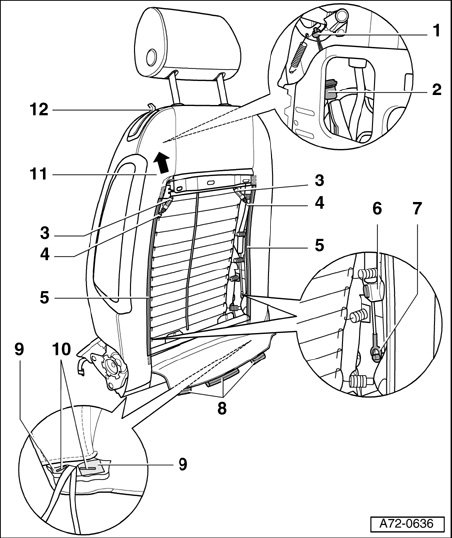 1
2
12
11
3
4
3
4
5
6
7
5
9
10
8
9
A72-0636