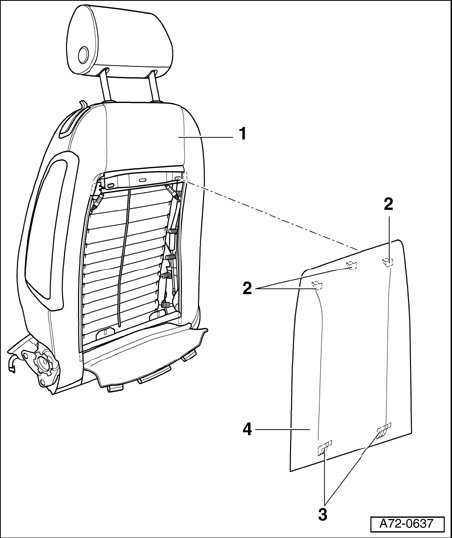 1

2

2

4

3

A72-0637