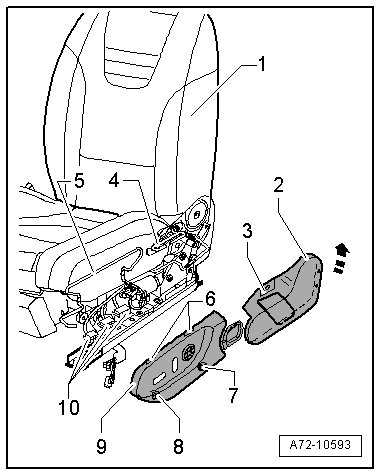 1
5
4
2
3
6
7
10
9
8
A72-10593