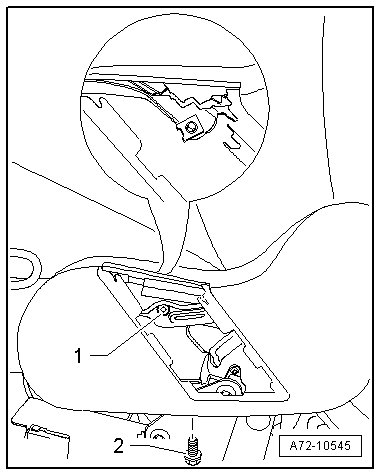 1

2

A72-10545