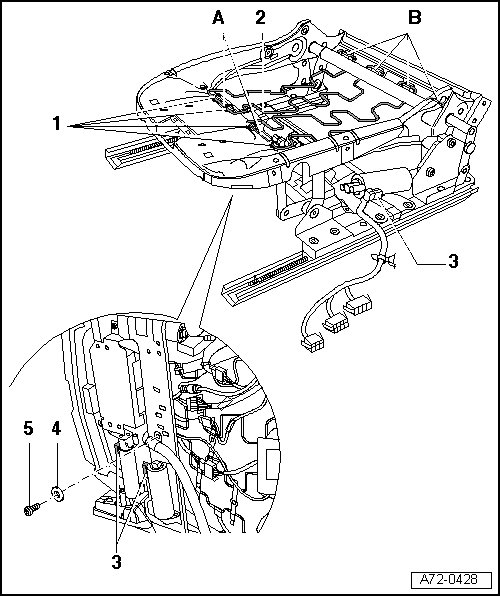 A
2
B
1
3
5
4
3
A72-0428