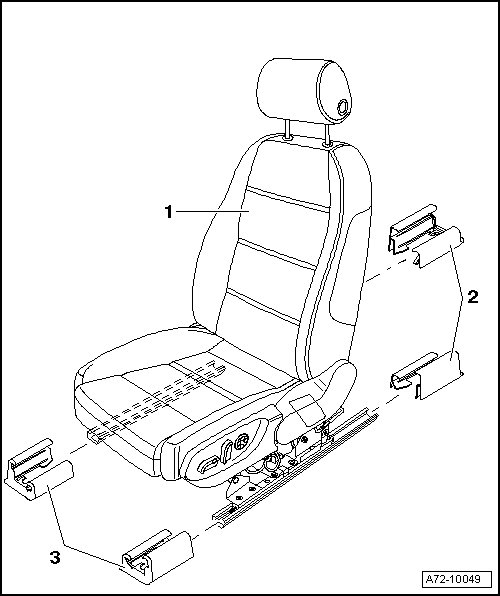 1

2

3

A72-10049