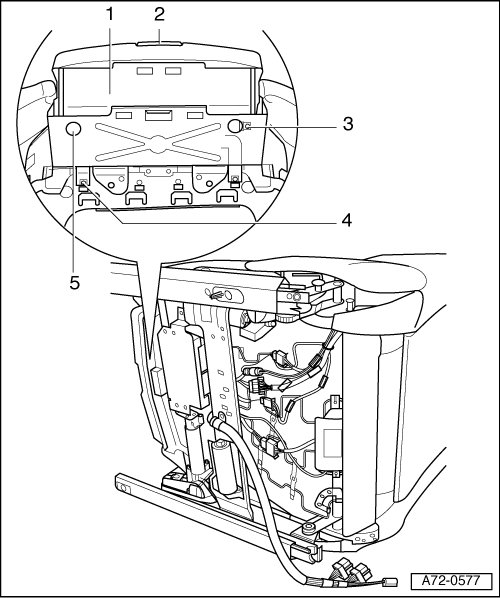 1
2
3
4
5
A72-0577