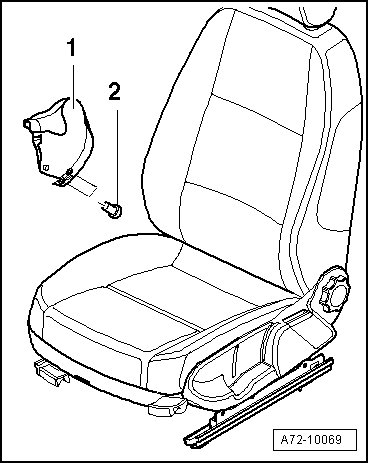 1
2
A72-10069