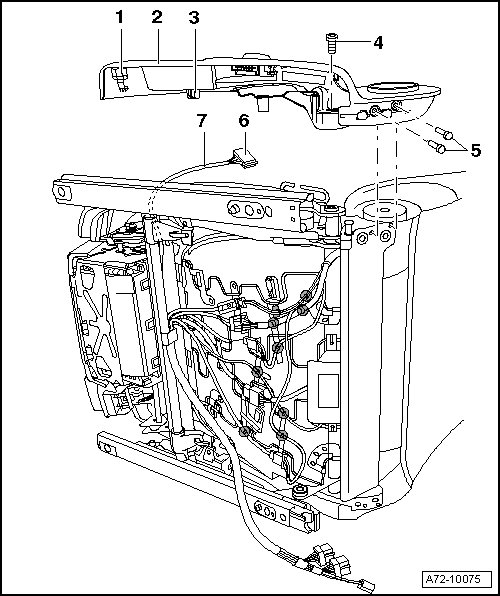 1
2
3
4
7
6
5
A72-10075