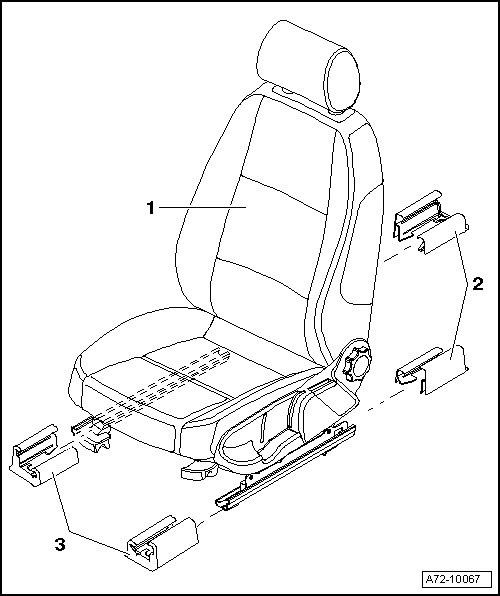 1
2
3
A72-10067