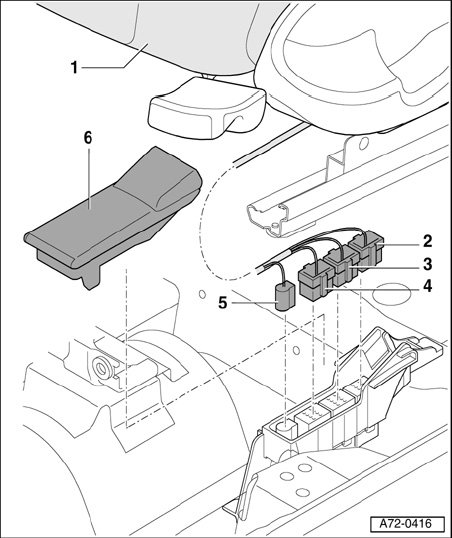 1
6
2
3
4
5
A72-0416