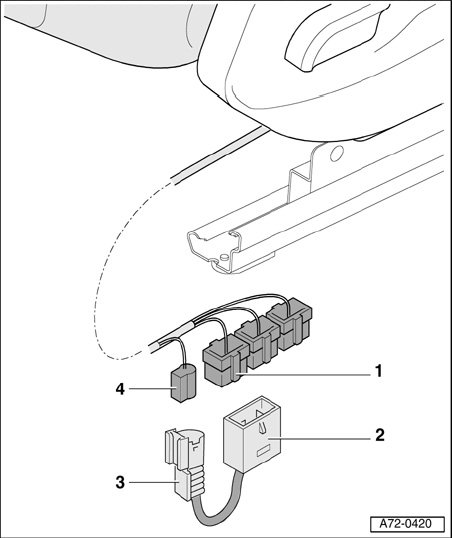 1
4
2
3
A72-0420