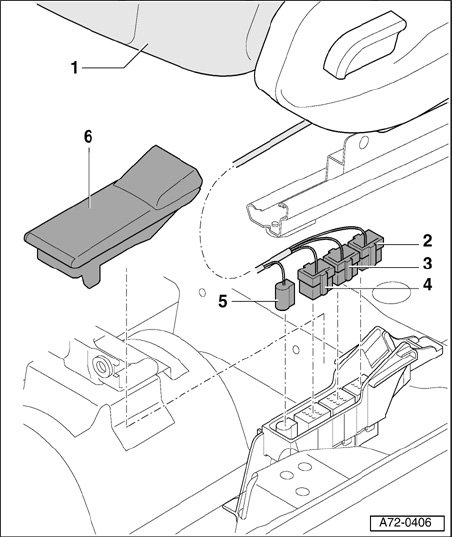 1
6
2
3
4
5
A72-0406