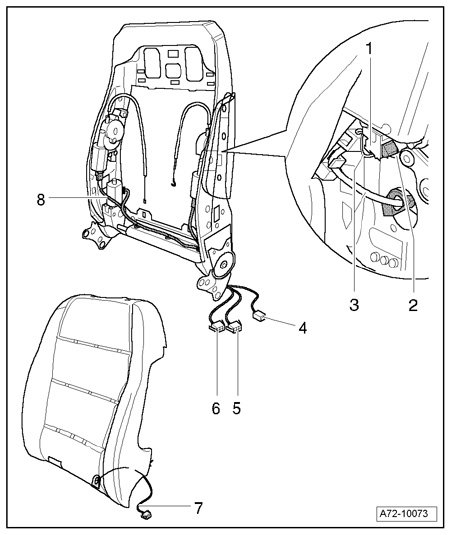 1
8
3
2
4
6
5
7
A72-10073