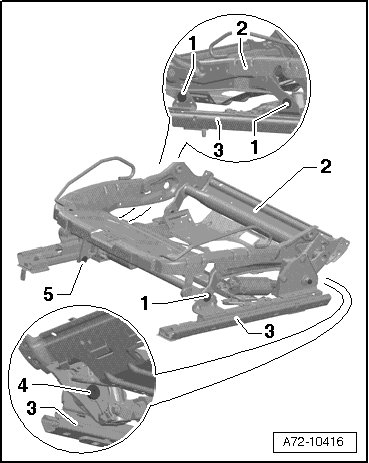 1
2
3
1
2
5
1
3
4
3
A72-10416