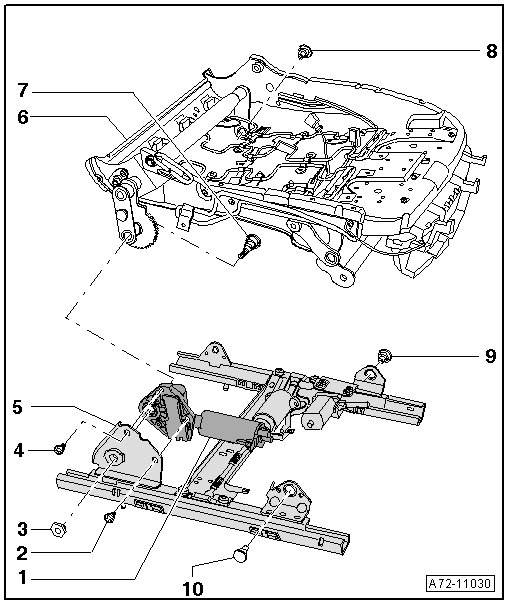 8
7
6
9
5
4
3
2
1
10
A72-11030