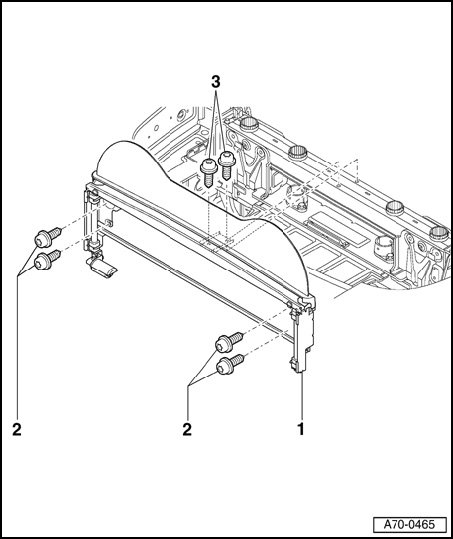 3

2

2

1

A70-0465