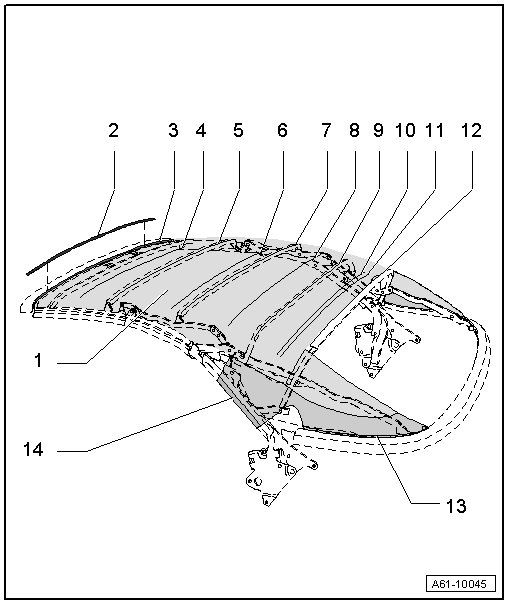 2
3
4
5
6
7
8
9
10
11
12
1
14
13
A61-10045