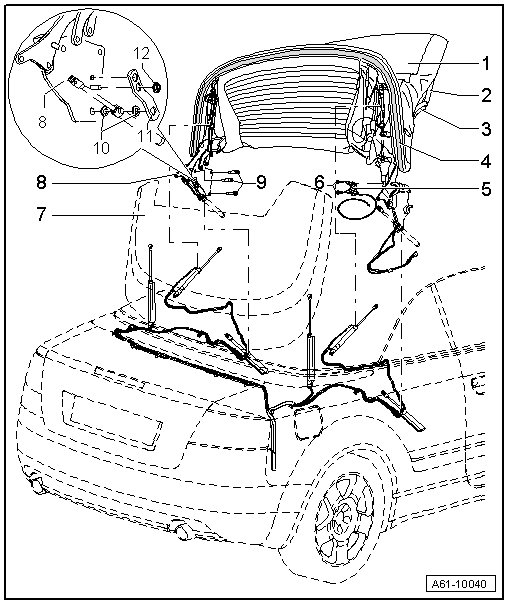 12
8
10
11
1
2
3
4
8
9
6
5
7
A61-10040