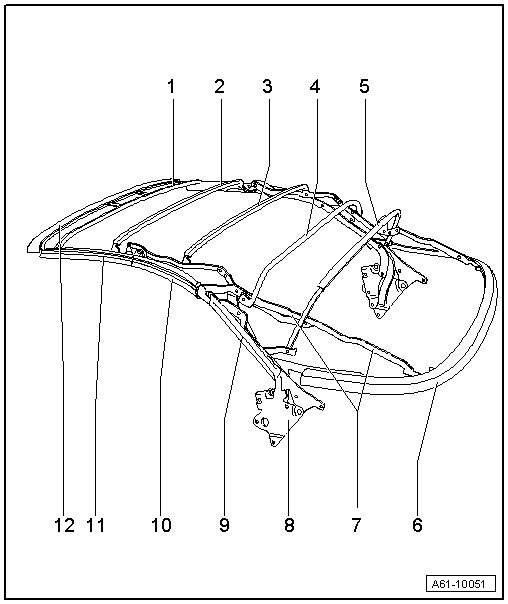 1
2
3
4
5
12
11
10
9
8
7
6
A61-10051