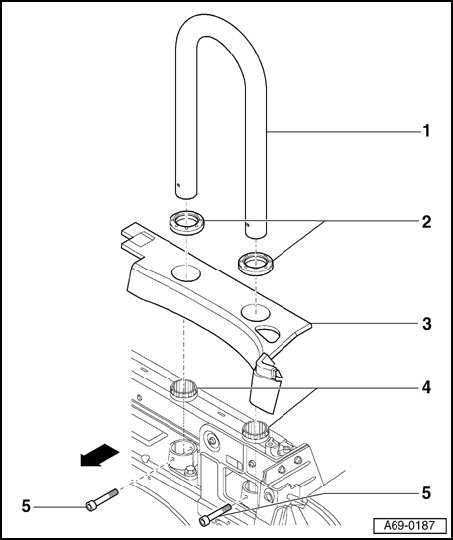 1
2
3
4
5
5
A69-0187