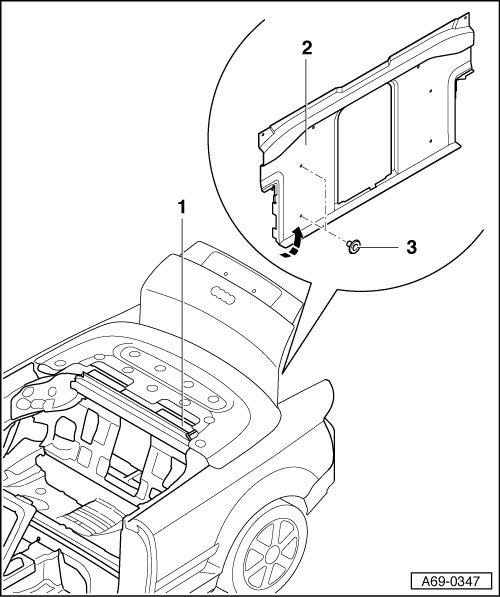 2
1
3
A69-0347