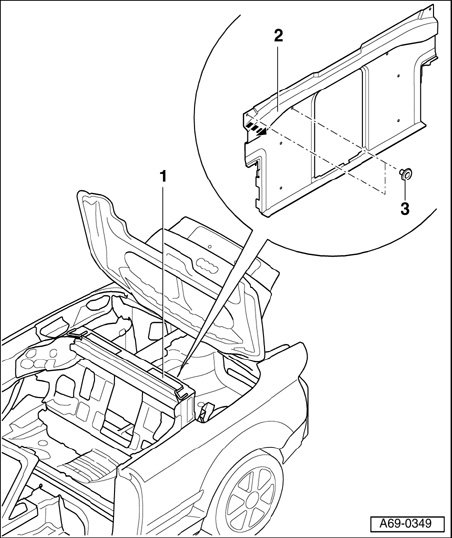 2

1

3

A69-0349