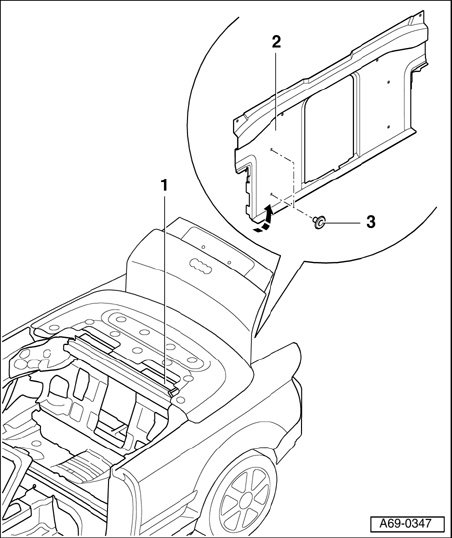 2
1
3
A69-0347