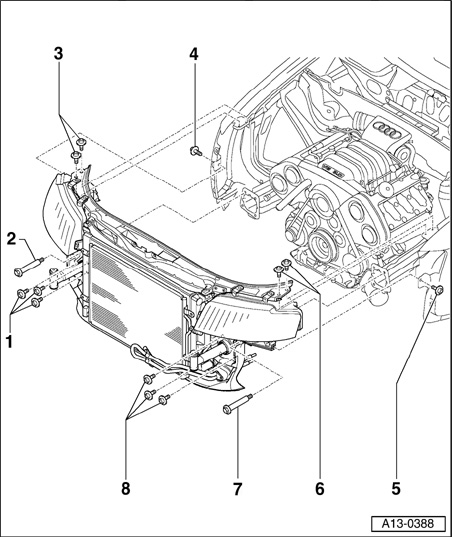 3
4
2
1
8
7
6
5
A13-0388